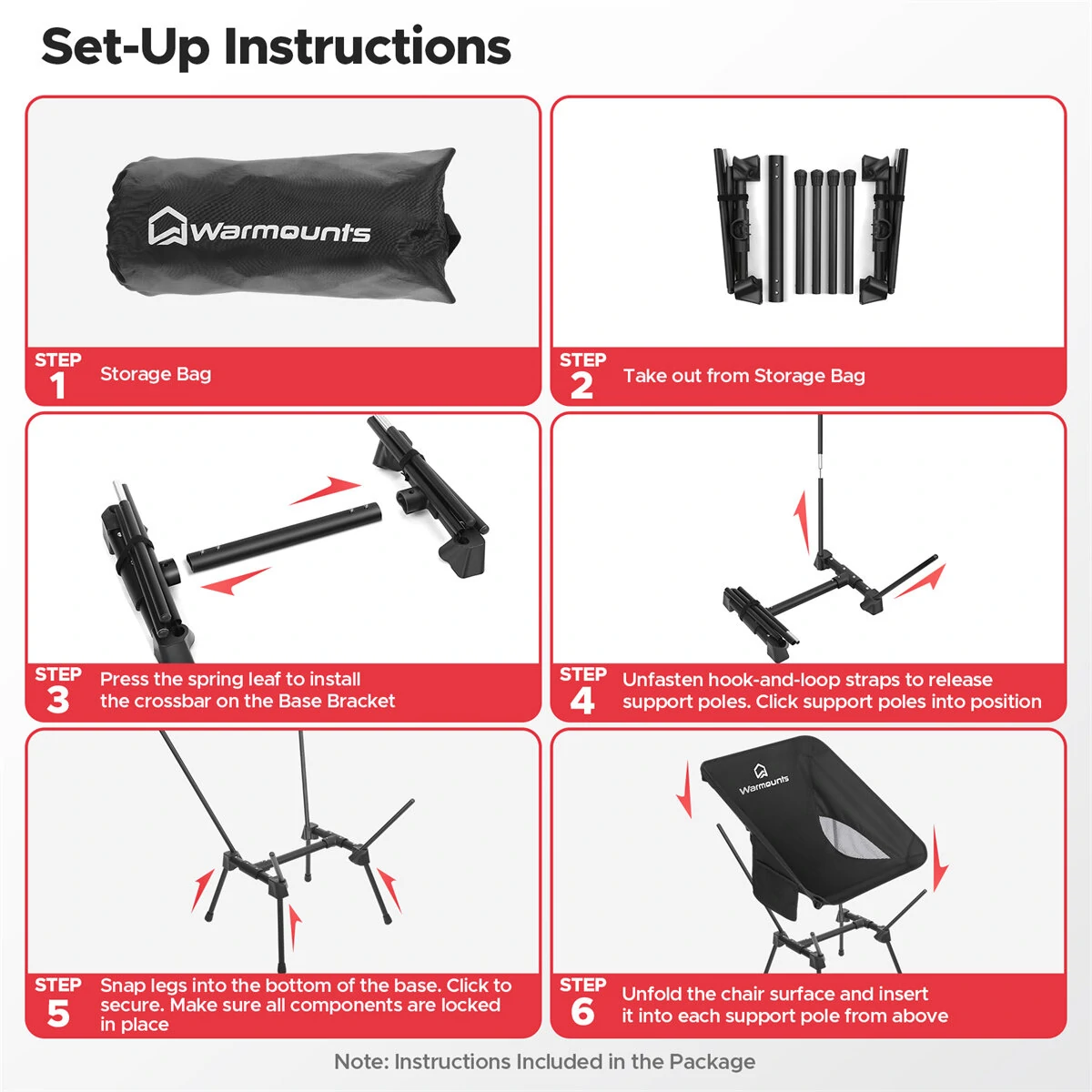 Set-Up Instructions

Warmounts

STEP 1 Storage Bag

STEP 2 Take out from Storage Bag

STEP 3 Press the spring leaf to install the crossbar on the Base Bracket

STEP 4 Unfasten hook-and-loop straps to release support poles. Click support poles into position

STEP 5 Snap legs into the bottom of the base. Click to secure. Make sure all components are locked in place

Warmounts

STEP 6 Unfold the chair surface and insert it into each support pole from above

Note: Instructions Included in the Package